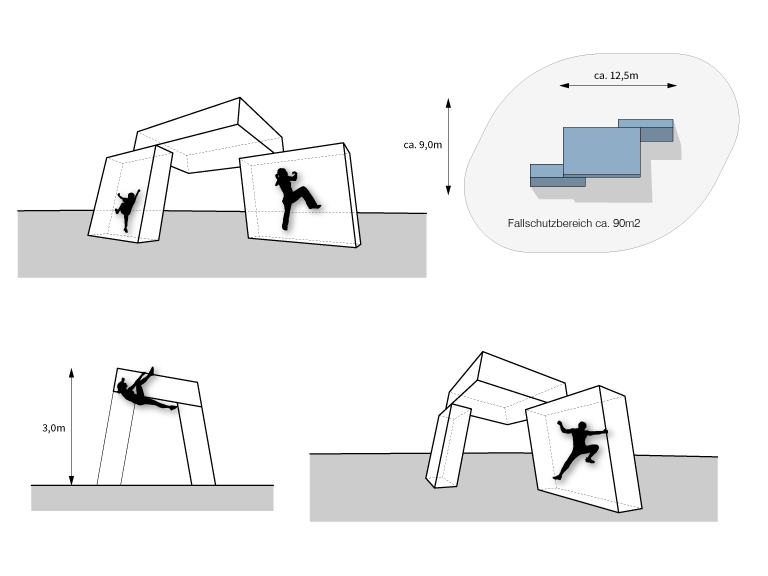 ca. 12,5m

ca. 9,0m

Fallschutzbereich ca. 90m2

3,0m